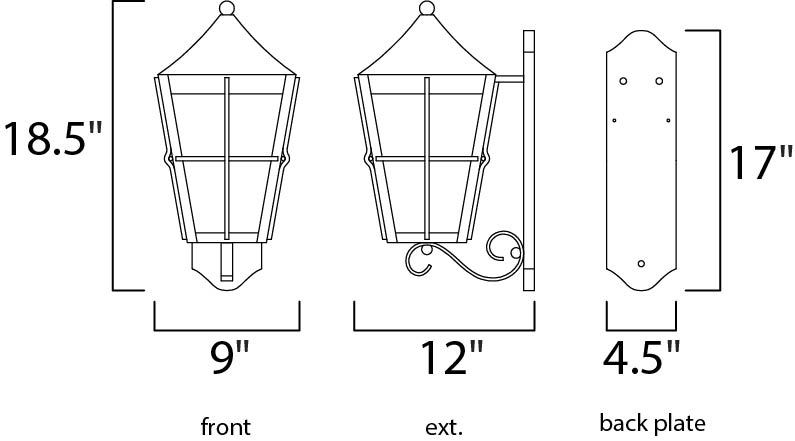 18.5"

17"

9"

12"

4.5"

front

ext.

back plate