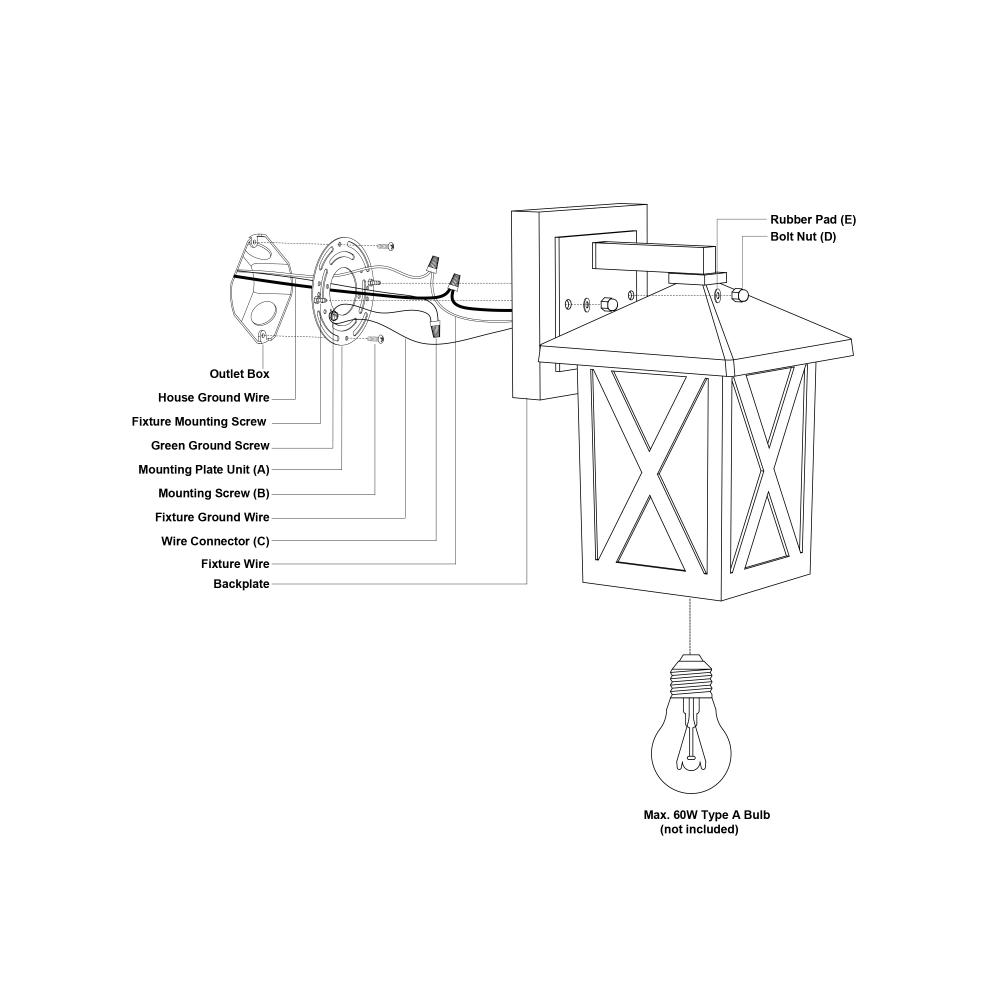 Rubber Pad (E)
Bolt Nut (D)

Outlet Box
House Ground Wire
Fixture Mounting Screw
Green Ground Screw
Mounting Plate Unit (A)
Mounting Screw (B)
Fixture Ground Wire
Wire Connector (C)
Fixture Wire
Backplate

Max. 60W Type A Bulb
(not included)